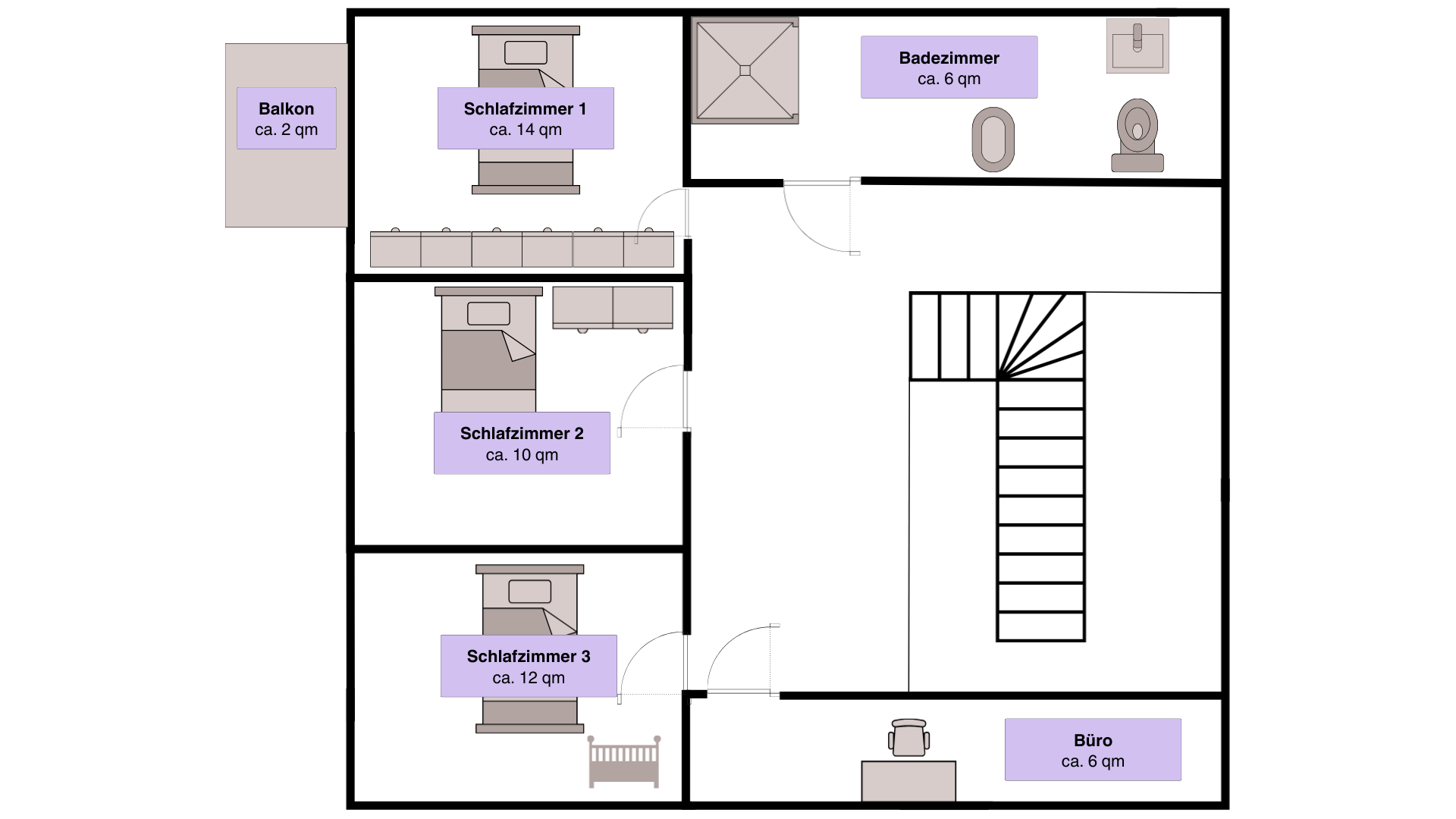 Balkon
ca. 2 qm

Schlafzimmer 1
ca. 14 qm

Badezimmer
ca. 6 qm

Schlafzimmer 2
ca. 10 qm

Schlafzimmer 3
ca. 12 qm

Büro
ca. 6 qm